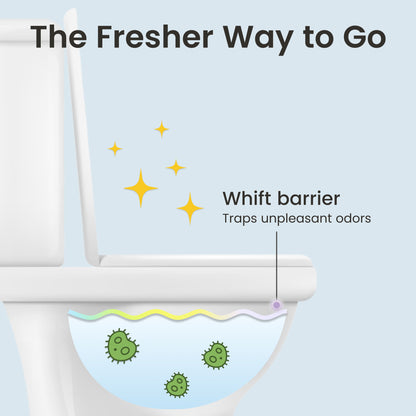 The Fresher Way to Go

Whift barrier
Traps unpleasant odors