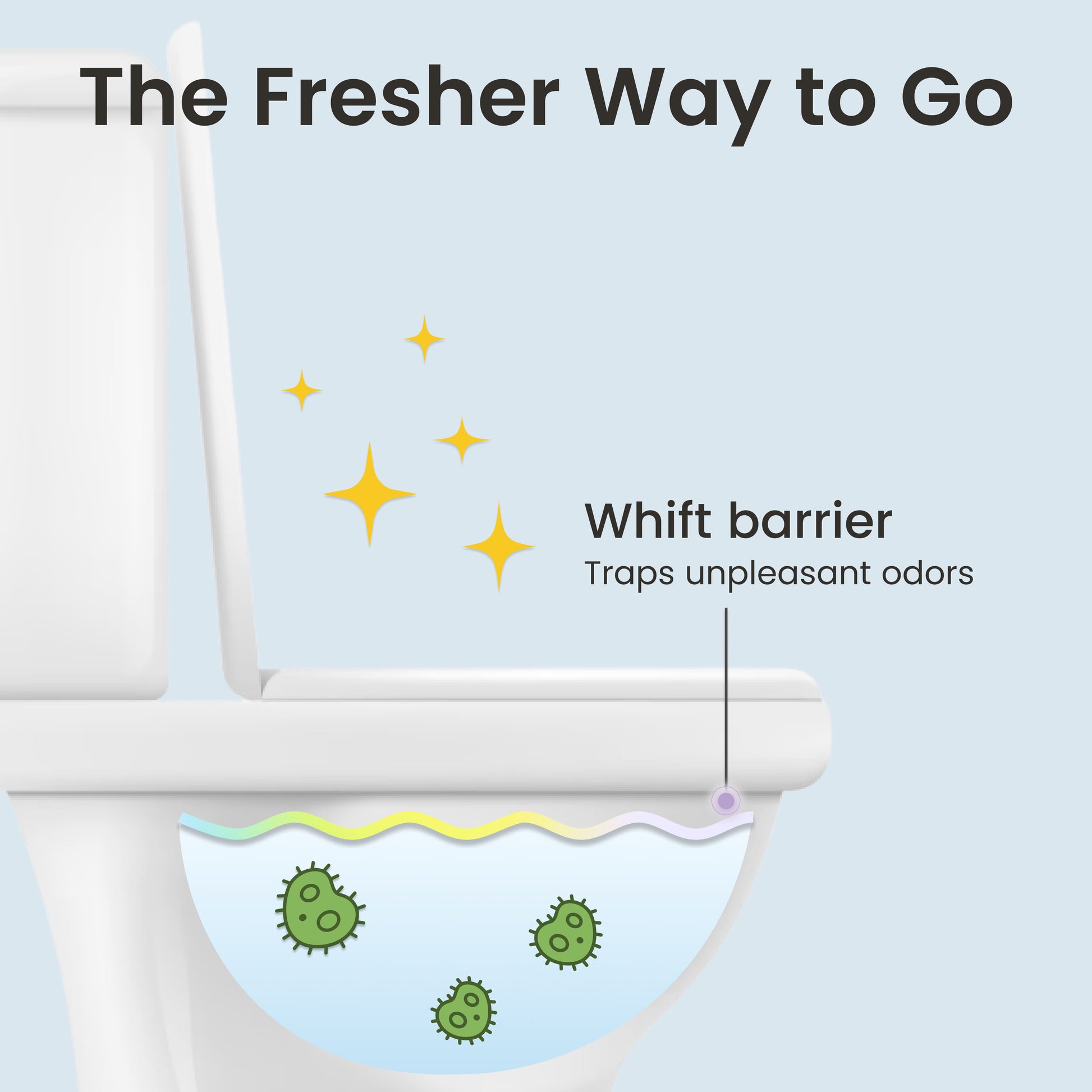 The Fresher Way to Go

Whift barrier
Traps unpleasant odors