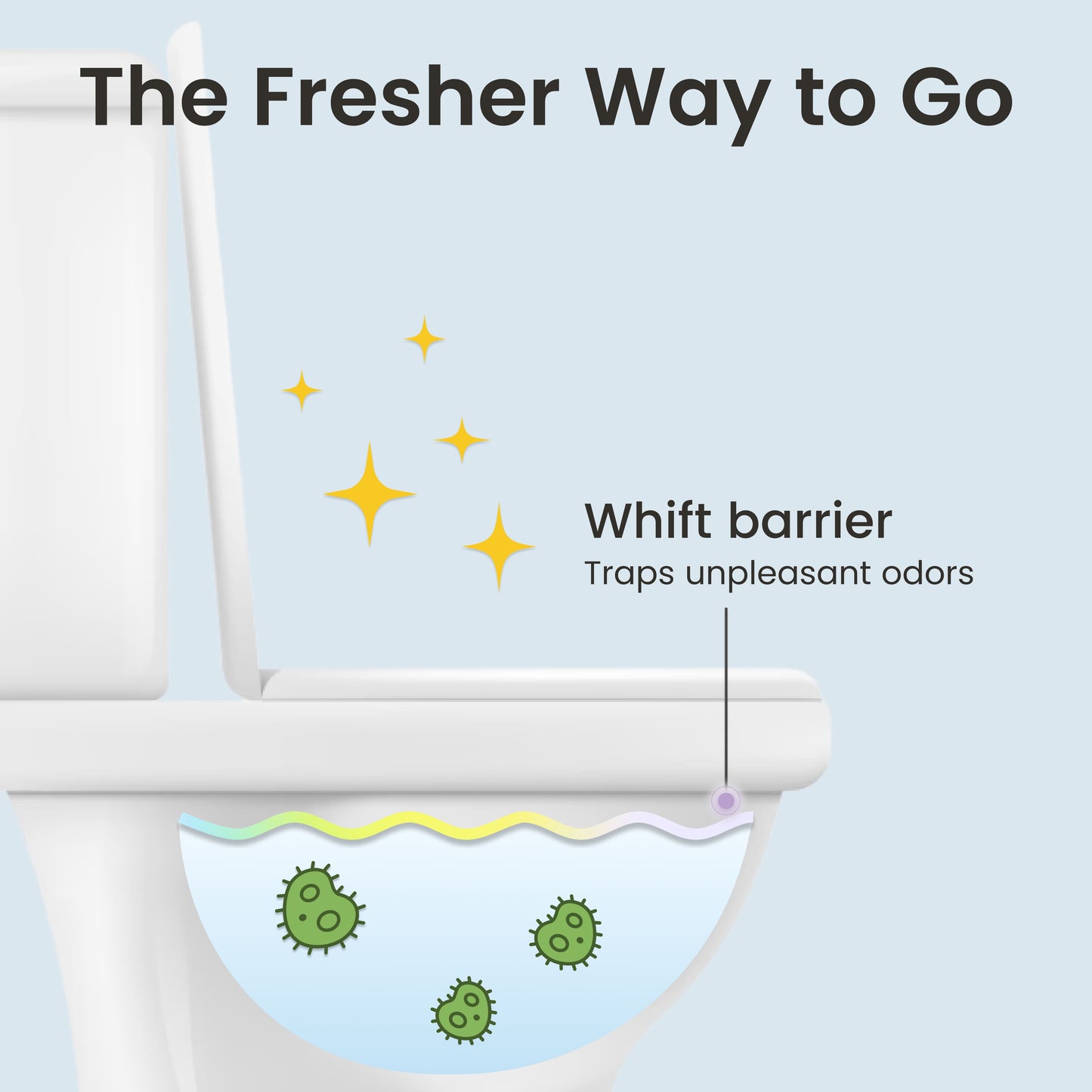 The Fresher Way to Go

Whift barrier
Traps unpleasant odors