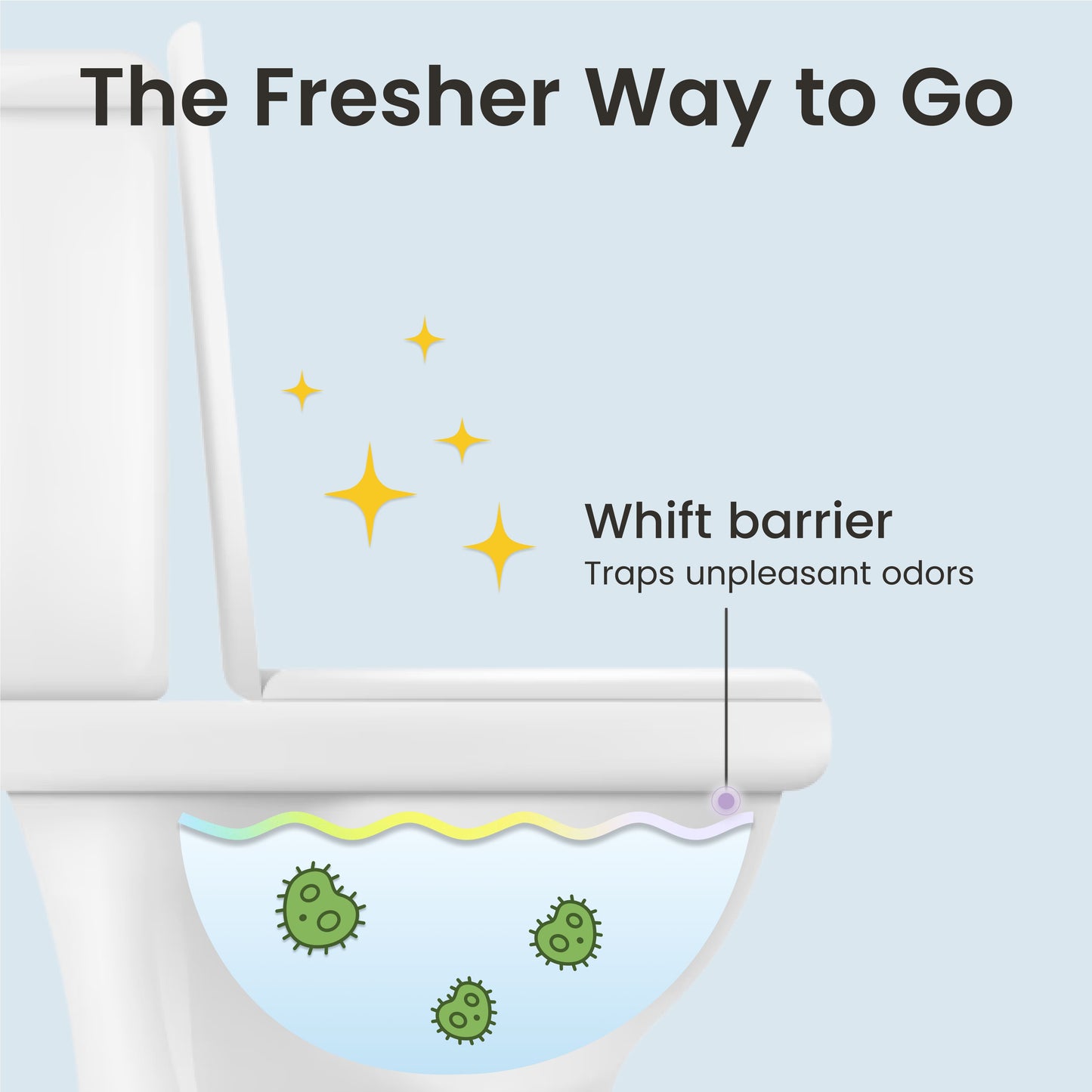 The Fresher Way to Go

Whift barrier
Traps unpleasant odors