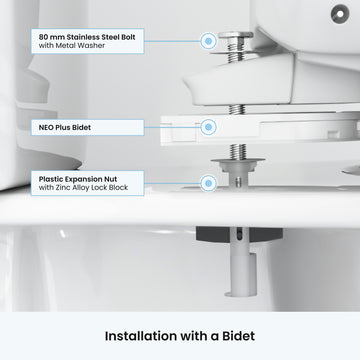 80 mm Stainless Steel Bolt
with Metal Washer

NEO Plus Bidet

Plastic Expansion Nut
with Zinc Alloy Lock Block

Installation with a Bidet